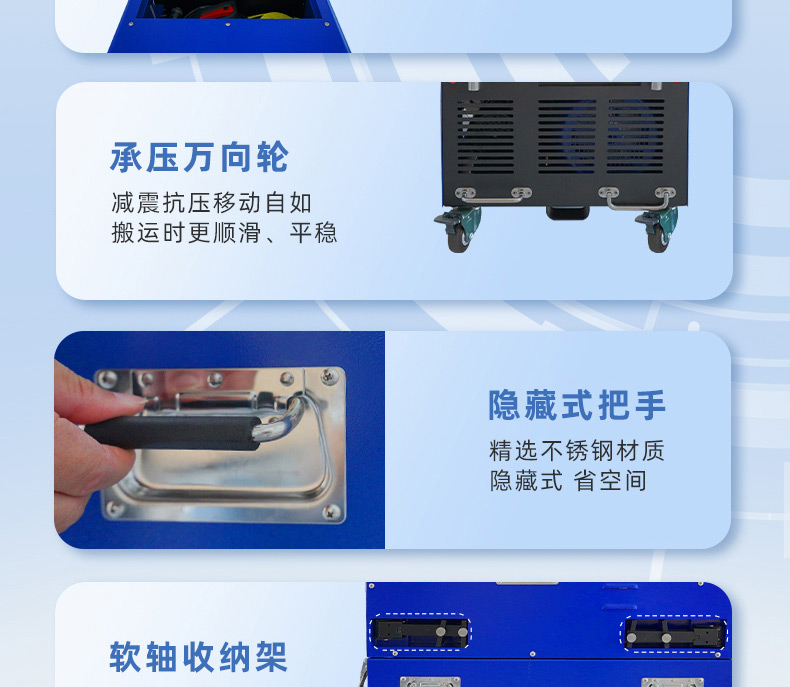 承压万向轮

减震抗压移动自如
搬运时更顺滑、平稳

隐藏式把手

精选不锈钢材质
隐藏式 省空间

软轴收纳架