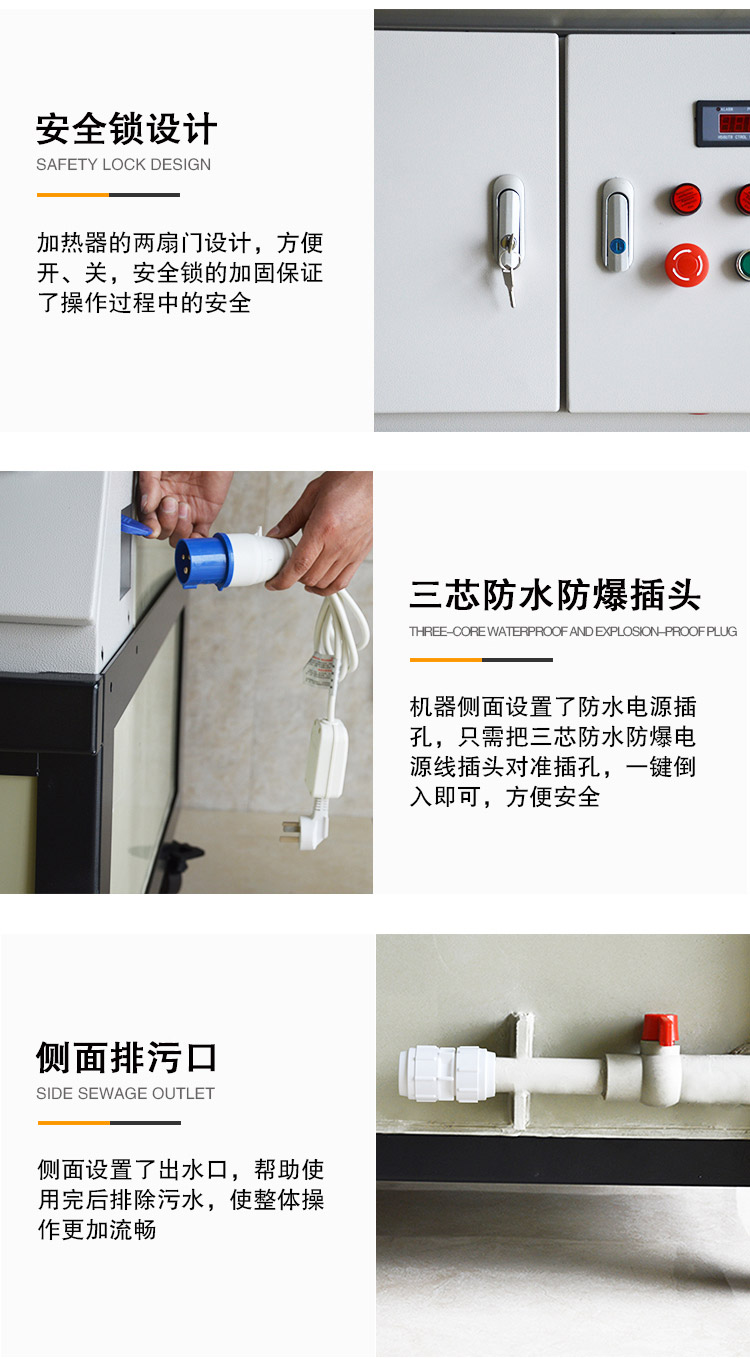 安全锁设计
SAFETY LOCK DESIGN

加热器的两扇门设计，方便开、关，安全锁的加固保证了操作过程中的安全

三芯防水防爆插头
THREE-CORE WATERPROOF AND EXPLOSION-PROOF PLUG

机器侧面设置了防水电源插孔，只需把三芯防水防爆电源线插头对准插孔，一键倒入即可，方便安全

侧面排污口
SIDE SEWAGE OUTLET

侧面设置了出水口，帮助使用完后排除污水，使整体操作更加流畅