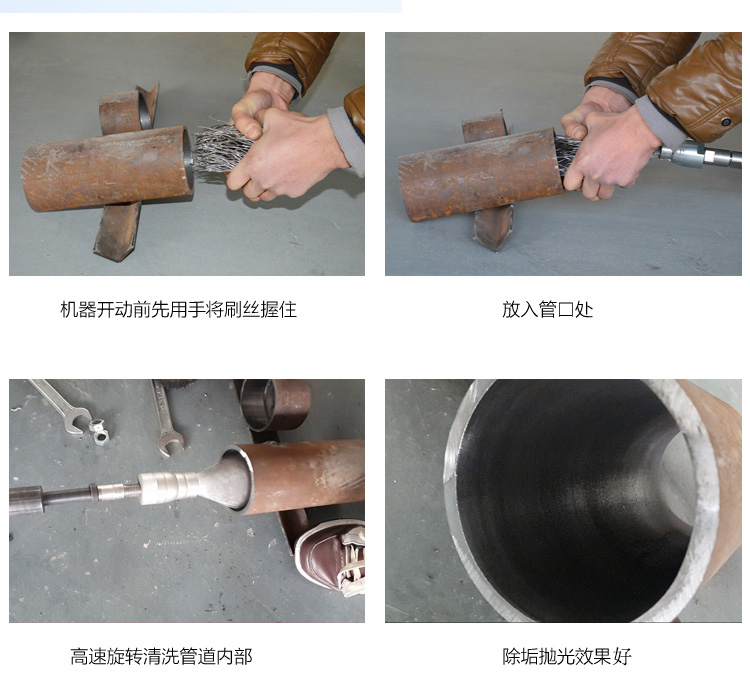 机器开动前先用手将刷丝握住

放入管口处

高速旋转清洗管道内部

除垢抛光效果好